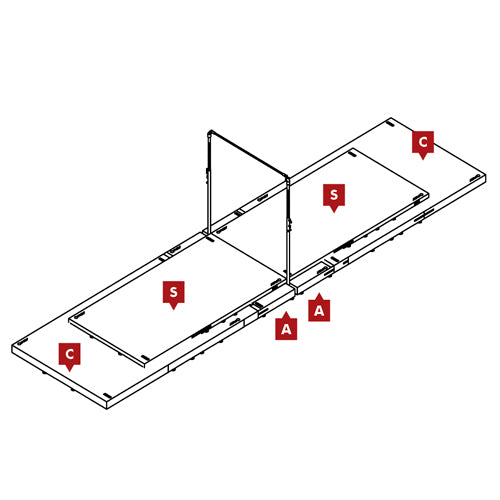 C

S

S

A

A

C