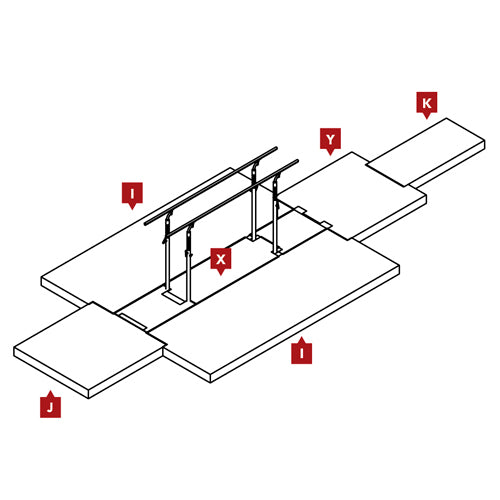 K

Y

I

X

I

J