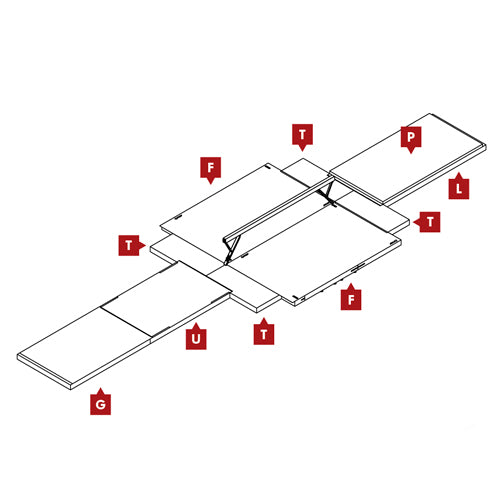 T
P
F
L
T
T
F
U
T
G